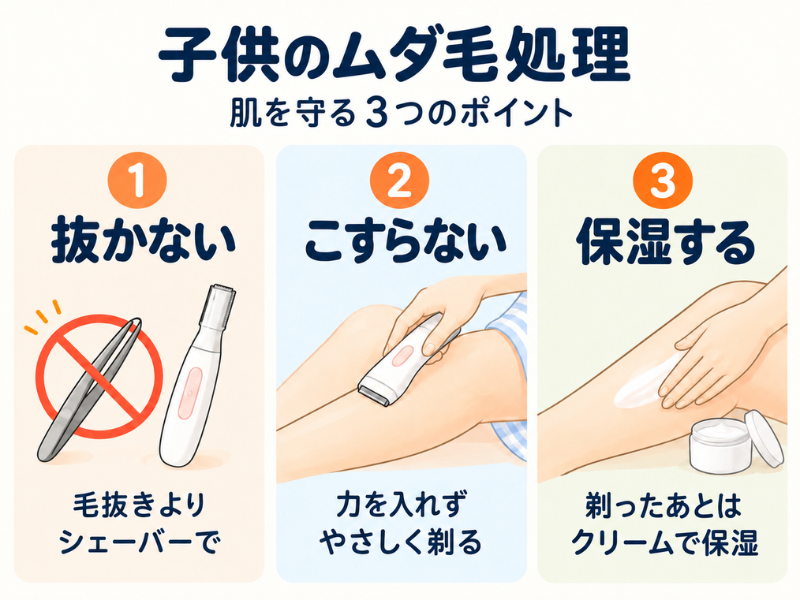 子供のムダ毛処理

肌を守る3つのポイント

1

抜かない

毛抜きより
シェーバーで

2

こすらない

力を入れず
やさしく剃る

3

保湿する

剃ったあとは
クリームで保湿